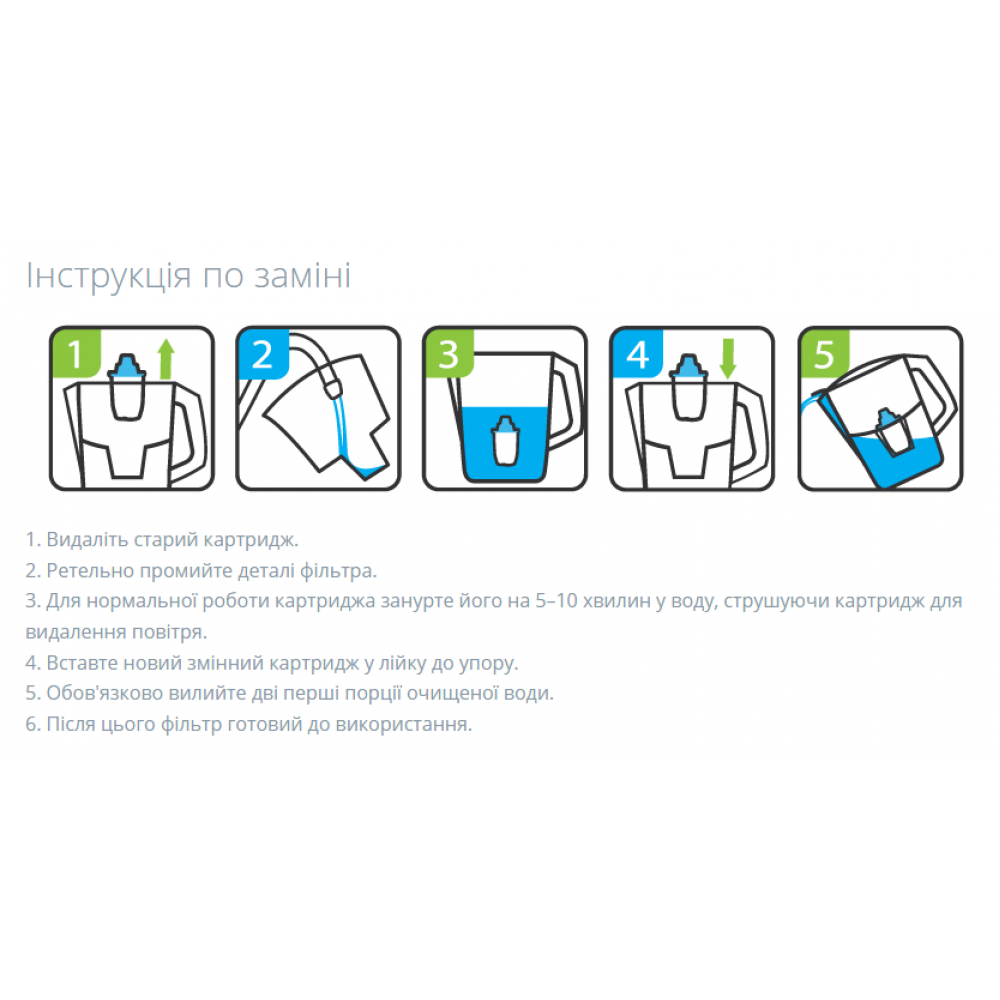 Інструкція по заміні

1

2

3

4

5

1. Видаліть старий картридж.
2. Ретельно промийте деталі фільтра.
3. Для нормальної роботи картриджа занурте його на 5–10 хвилин у воду, струшуючи картридж для видалення повітря.
4. Вставте новий змінний картридж у лійку до упору.
5. Обов'язково вилийте дві перші порції очищеної води.
6. Після цього фільтр готовий до використання.